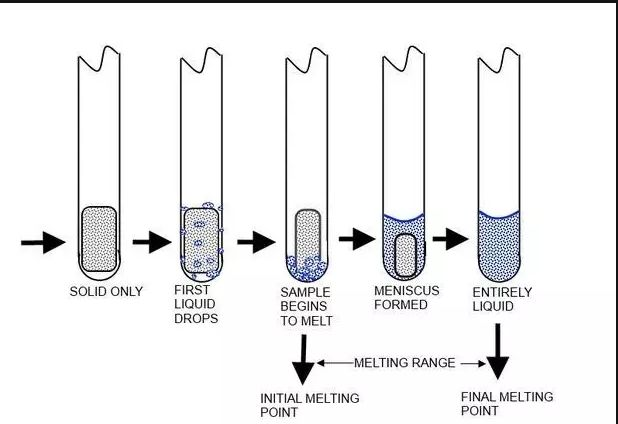 SOLID ONLY

FIRST LIQUID DROPS

SAMPLE BEGINS TO MELT

MENISCUS FORMED

ENTIRELY LIQUID

MELTING RANGE

INITIAL MELTING POINT

FINAL MELTING POINT