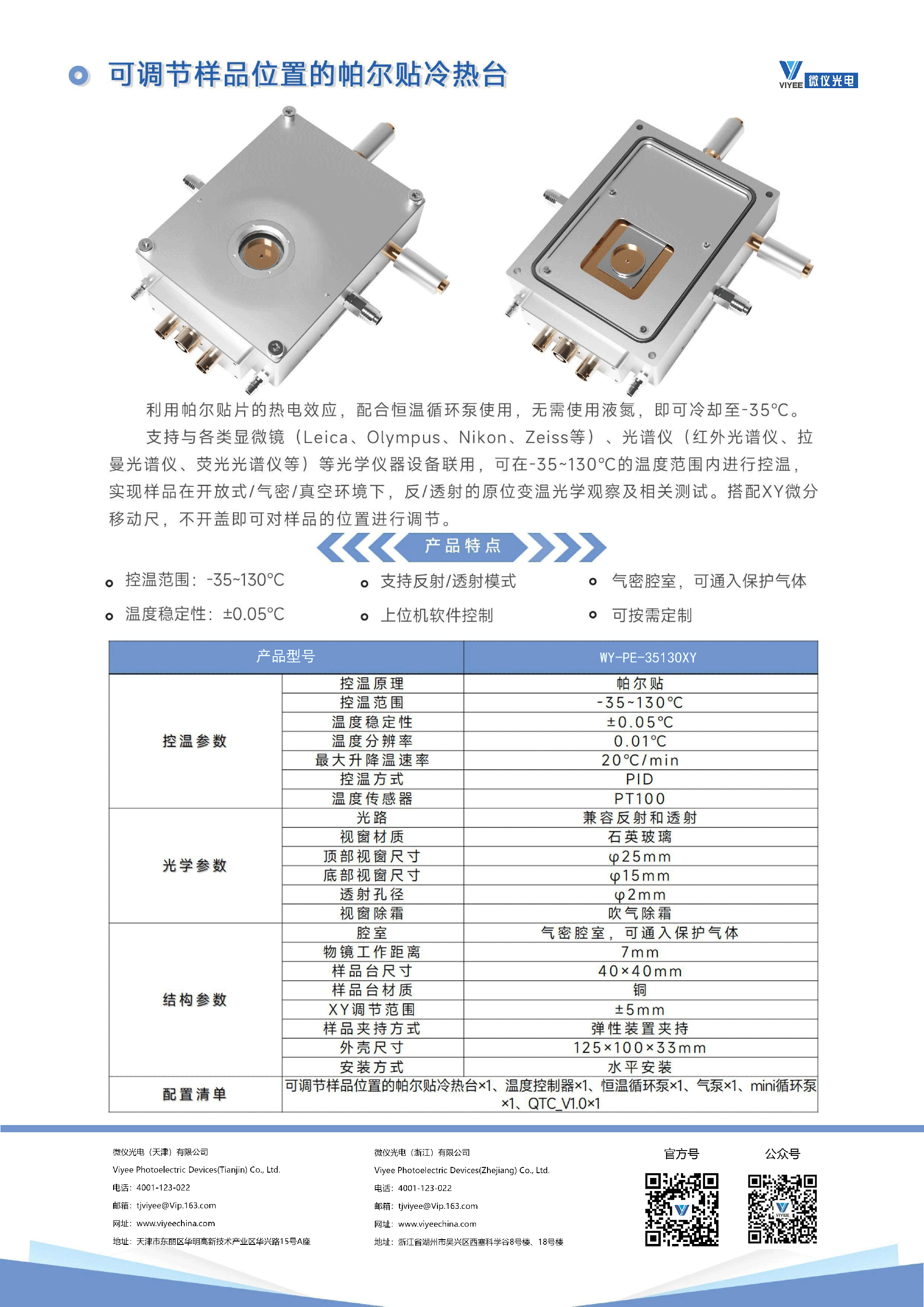 可调节样品位置的帕尔贴冷热台

VIYEE 微仪光电

利用帕尔贴片的热电效应，配合恒温循环泵使用，无需使用液氮，即可冷却至-35°C。

支持与各类显微镜（Leica、Olympus、Nikon、Zeiss等）、光谱仪（红外光谱仪、拉曼光谱仪、荧光光谱仪等）等光学仪器设备联用，可在-35~130°C的温度范围内进行控温，实现样品在开放式/气密/真空环境下，反/透射的原位变温光学观察及相关测试。搭配XY微分移动尺，不开盖即可对样品的位置进行调节。

产品特点

控温范围：-35~130°C
温度稳定性：±0.05°C
支持反射/透射模式
上位机软件控制
气密腔室，可通入保护气体
可按需定制

| 产品型号 | | WY-PE-35130XY |
|---|---|---|
| 控温参数 | 控温原理 | 帕尔贴 |
| | 控温范围 | -35~130°C |
| | 温度稳定性 | ±0.05°C |
| | 温度分辨率 | 0.01°C |
| | 最大升降温速率 | 20°C/min |
| | 控温方式 | PID |
| | 温度传感器 | PT100 |
| 光学参数 | 光路 | 兼容反射和透射 |
| | 视窗材质 | 石英玻璃 |
| | 顶部视窗尺寸 | φ25mm |
| | 底部视窗尺寸 | φ15mm |
| | 透射孔径 | φ2mm |
| | 视窗除霜 | 吹气除霜 |
| 结构参数 | 腔室 | 气密腔室，可通入保护气体 |
| | 物镜工作距离 | 7mm |
| | 样品台尺寸 | 40×40mm |
| | 样品台材质 | 铜 |
| | XY调节范围 | ±5mm |
| | 样品夹持方式 | 弹性装置夹持 |
| | 外壳尺寸 | 125×100×33mm |
| | 安装方式 | 水平安装 |
| 配置清单 | 可调节样品位置的帕尔贴冷热台×1、温度控制器×1、恒温循环泵×1、气泵×1、mini循环泵×1、QTC_V1.0×1 | |

微仪光电（天津）有限公司
Viyee Photoelectric Devices(Tianjin) Co., Ltd.
电话：4001-123-022
邮箱：tjviyee@Vip.163.com
网址：www.viyeechina.com
地址：天津市东丽区华明高新技术产业区华兴路15号A座

微仪光电（浙江）有限公司
Viyee Photoelectric Devices(Zhejiang) Co., Ltd.
电话：4001-123-022
邮箱：tjviyee@Vip.163.com
网址：www.viyeechina.com
地址：浙江省湖州市吴兴区西塞科学谷8号楼、18号楼

官方号
公众号