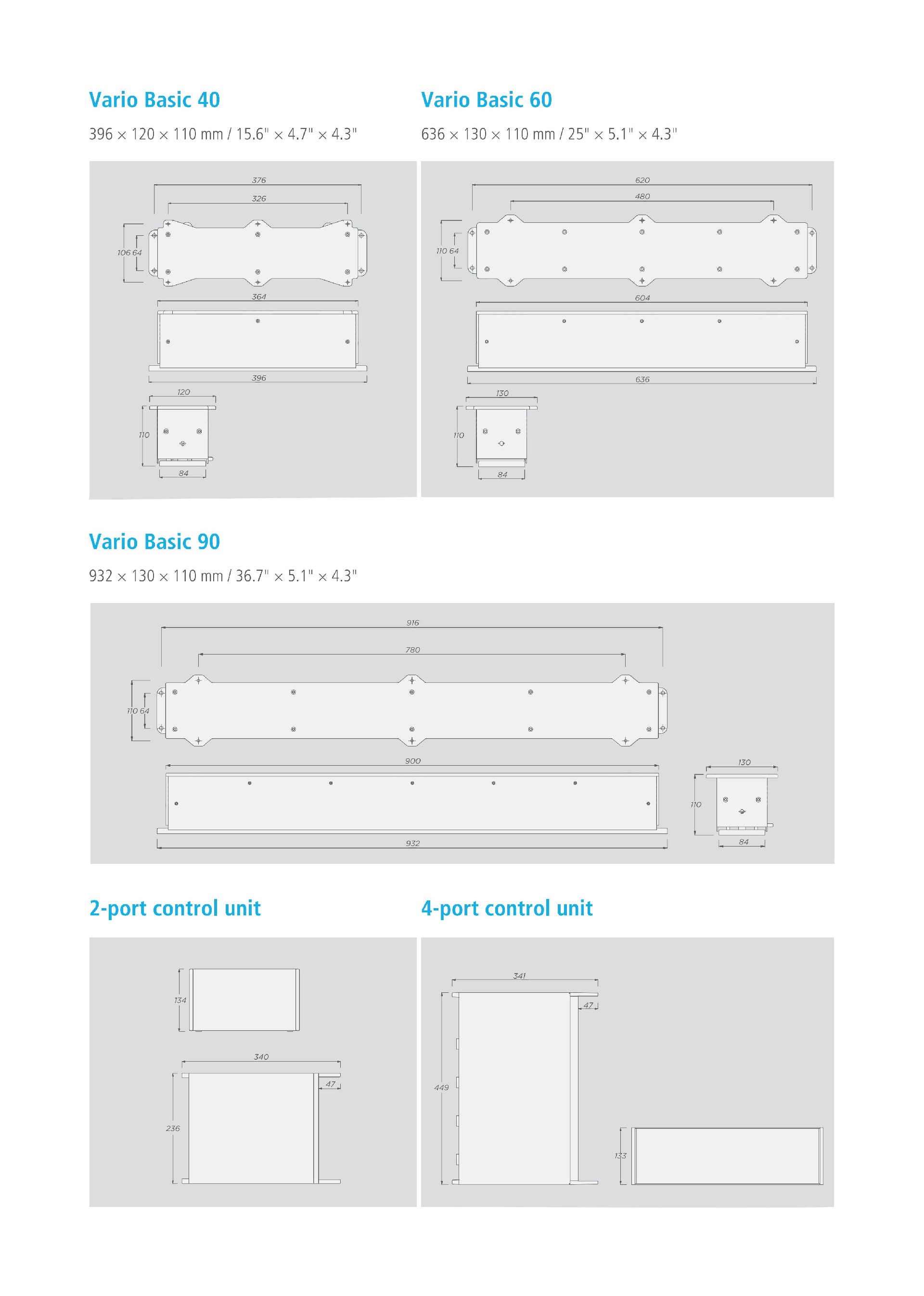 Vario Basic 40

396 × 120 × 110 mm / 15.6" × 4.7" × 4.3"

376
326
106 64
364
396
120
110
84

Vario Basic 60

636 × 130 × 110 mm / 25" × 5.1" × 4.3"

620
480
110 64
604
636
130
110
84

Vario Basic 90

932 × 130 × 110 mm / 36.7" × 5.1" × 4.3"

916
780
110 64
900
932
130
110
84

2-port control unit

134
340
47
236

4-port control unit

341
47
449
133